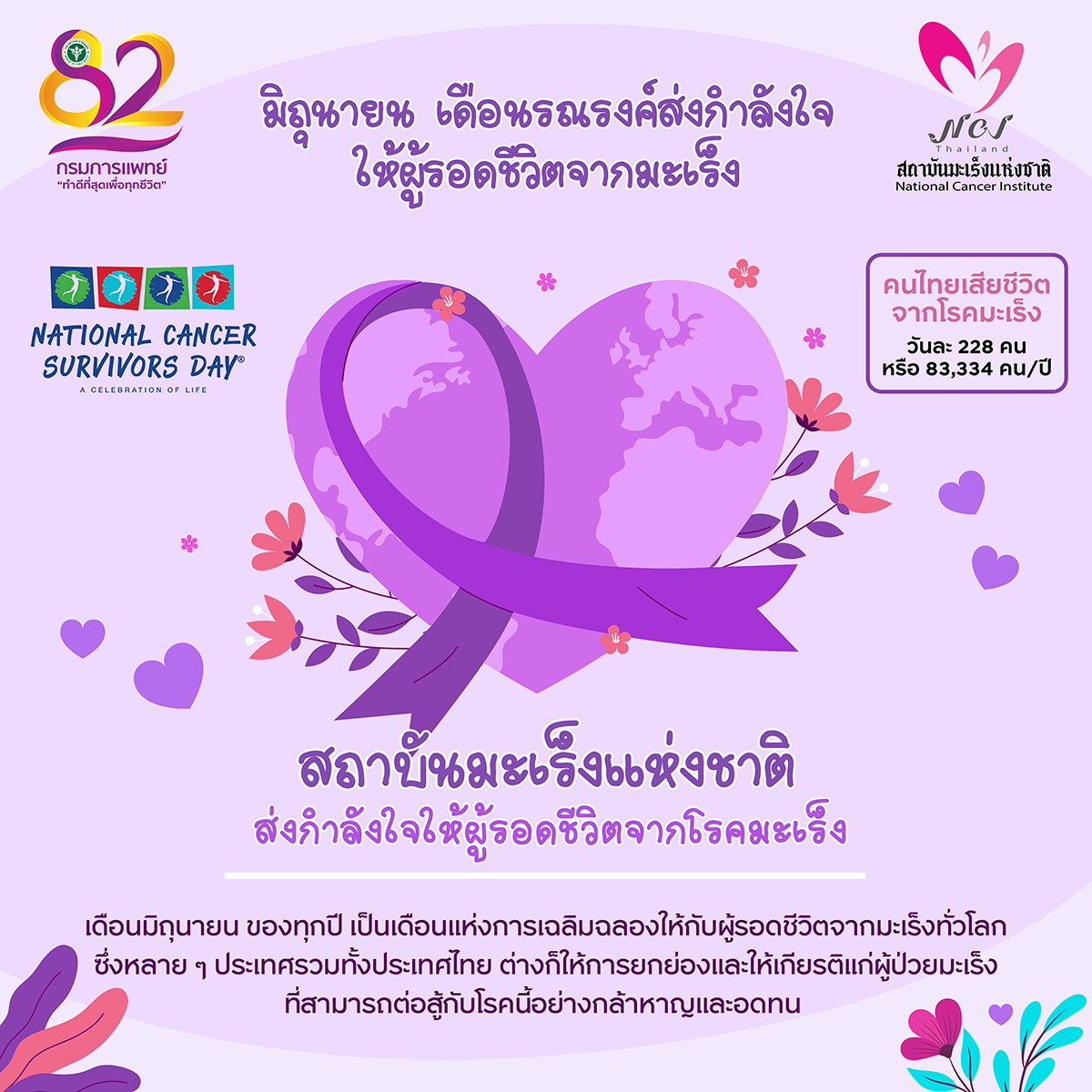 82
กรมการแพทย์
"ทำดีที่สุดเพื่อทุกชีวิต"

มิถุนายน เดือนรณรงค์ส่งกำลังใจ
ให้ผู้รอดชีวิตจากมะเร็ง

NCI
Thailand
สถาบันมะเร็งแห่งชาติ
National Cancer Institute

NATIONAL CANCER SURVIVORS DAY®
A CELEBRATION OF LIFE

คนไทยเสียชีวิต
จากโรคมะเร็ง
วันละ 228 คน
หรือ 83,334 คน/ปี

สถาบันมะเร็งแห่งชาติ
ส่งกำลังใจให้ผู้รอดชีวิตจากโรคมะเร็ง

เดือนมิถุนายน ของทุกปี เป็นเดือนแห่งการเฉลิมฉลองให้กับผู้รอดชีวิตจากมะเร็งทั่วโลก ซึ่งหลาย ๆ ประเทศรวมทั้งประเทศไทย ต่างก็ให้การยกย่องและให้เกียรติแก่ผู้ป่วยมะเร็ง ที่สามารถต่อสู้กับโรคนี้อย่างกล้าหาญและอดทน